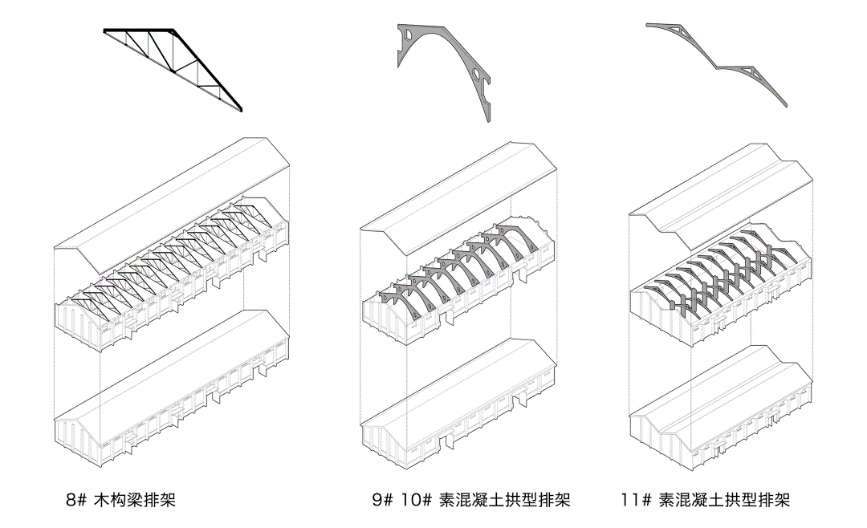 8# 木构梁排架

9# 10# 素混凝土拱型排架

11# 素混凝土拱型排架